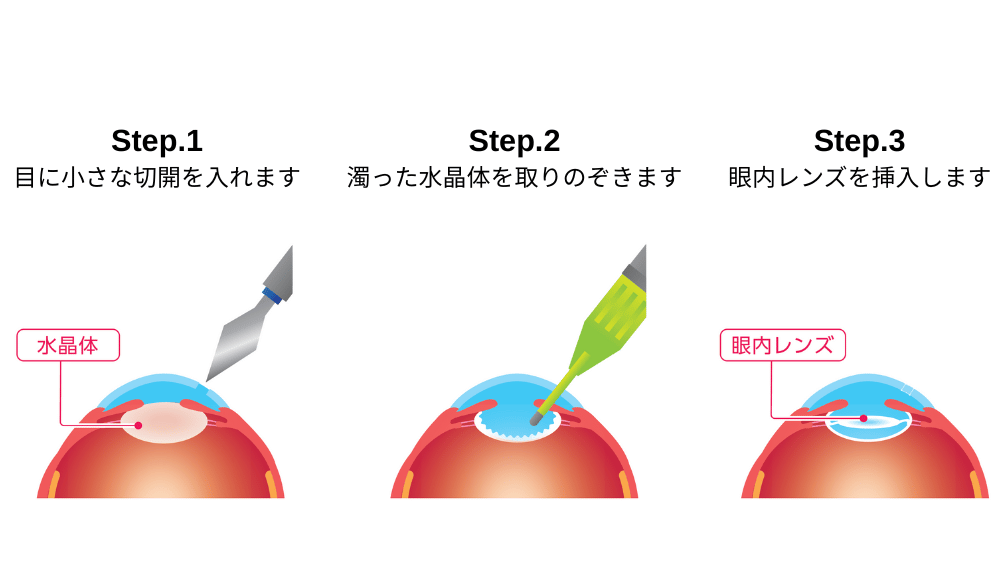 Step.1
目に小さな切開を入れます

水晶体

Step.2
濁った水晶体を取りのぞきます

Step.3
眼内レンズを挿入します

眼内レンズ